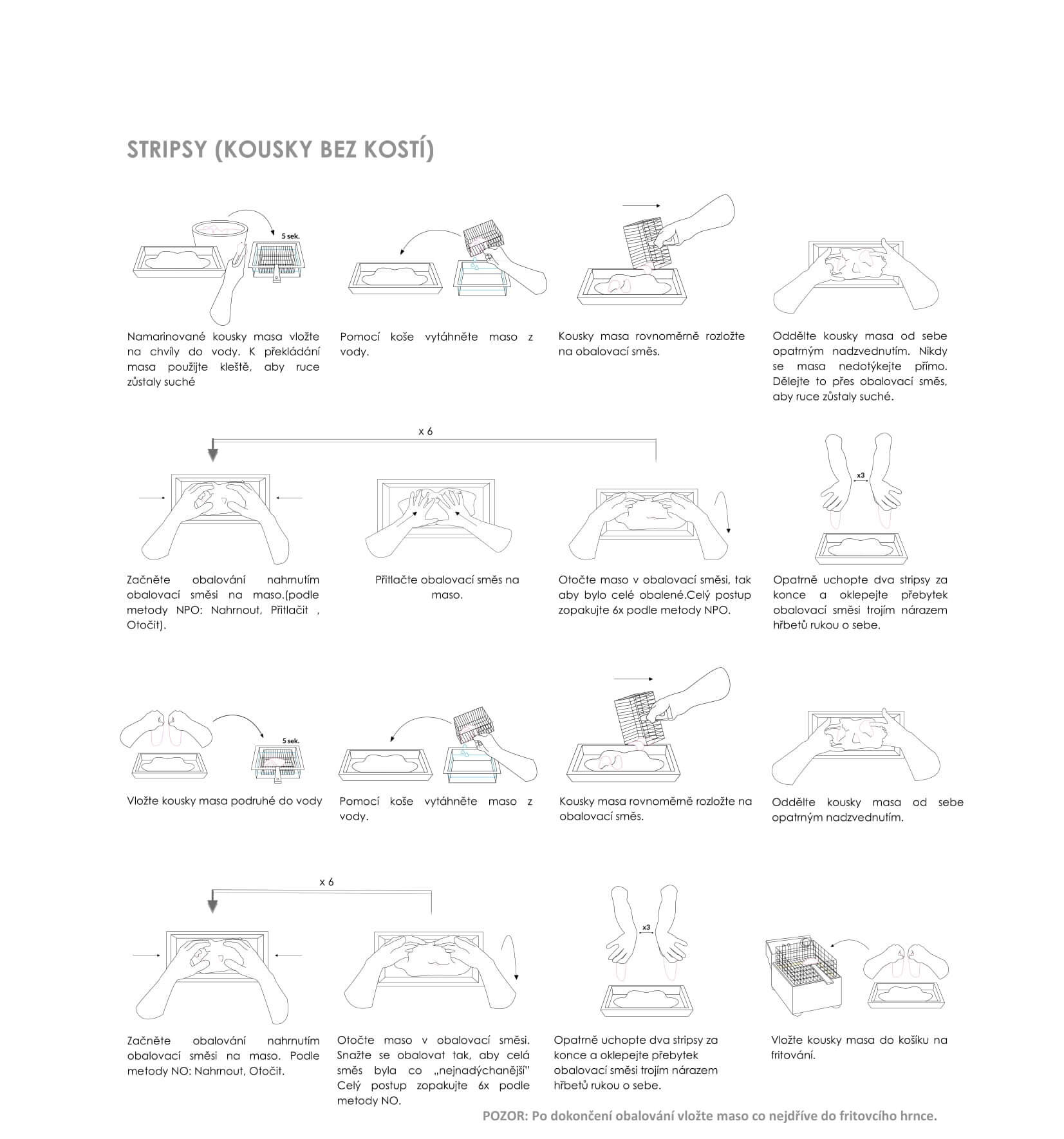 STRIPSY (KOUSKY BEZ KOSTÍ)

5 sek.

Namarinované kousky masa vložte na chvíly do vody. K překládání masa použijte kleště, aby ruce zůstaly suché

Pomocí koše vytáhněte maso z vody.

Kousky masa rovnoměrně rozložte na obalovací směs.

Oddělte kousky masa od sebe opatrným nadzvednutím. Nikdy se masa nedotýkejte přímo. Dělejte to přes obalovací směs, aby ruce zůstaly suché.

x 6

x3

Začněte obalování nahrnutím obalovací směsi na maso.(podle metody NPO: Nahrnout, Přitlačit , Otočit).

Přitlačte obalovací směs na maso.

Otočte maso v obalovací směsi, tak aby bylo celé obalené.Celý postup zopakujte 6x podle metody NPO.

Opatrně uchopte dva stripsy za konce a oklepejte přebytek obalovací směsi trojím nárazem hřbetů rukou o sebe.

5 sek.

Vložte kousky masa podruhé do vody

Pomocí koše vytáhněte maso z vody.

Kousky masa rovnoměrně rozložte na obalovací směs.

Oddělte kousky masa od sebe opatrným nadzvednutím.

x 6

x3

Začněte obalování nahrnutím obalovací směsi na maso. Podle metody NO: Nahrnout, Otočit.

Otočte maso v obalovací směsi. Snažte se obalovat tak, aby celá směs byla co „nejnadýchanější" Celý postup zopakujte 6x podle metody NO.

Opatrně uchopte dva stripsy za konce a oklepejte přebytek obalovací směsi trojím nárazem hřbetů rukou o sebe.

Vložte kousky masa do košíku na fritování.

POZOR: Po dokončení obalování vložte maso co nejdříve do fritovcího hrnce.